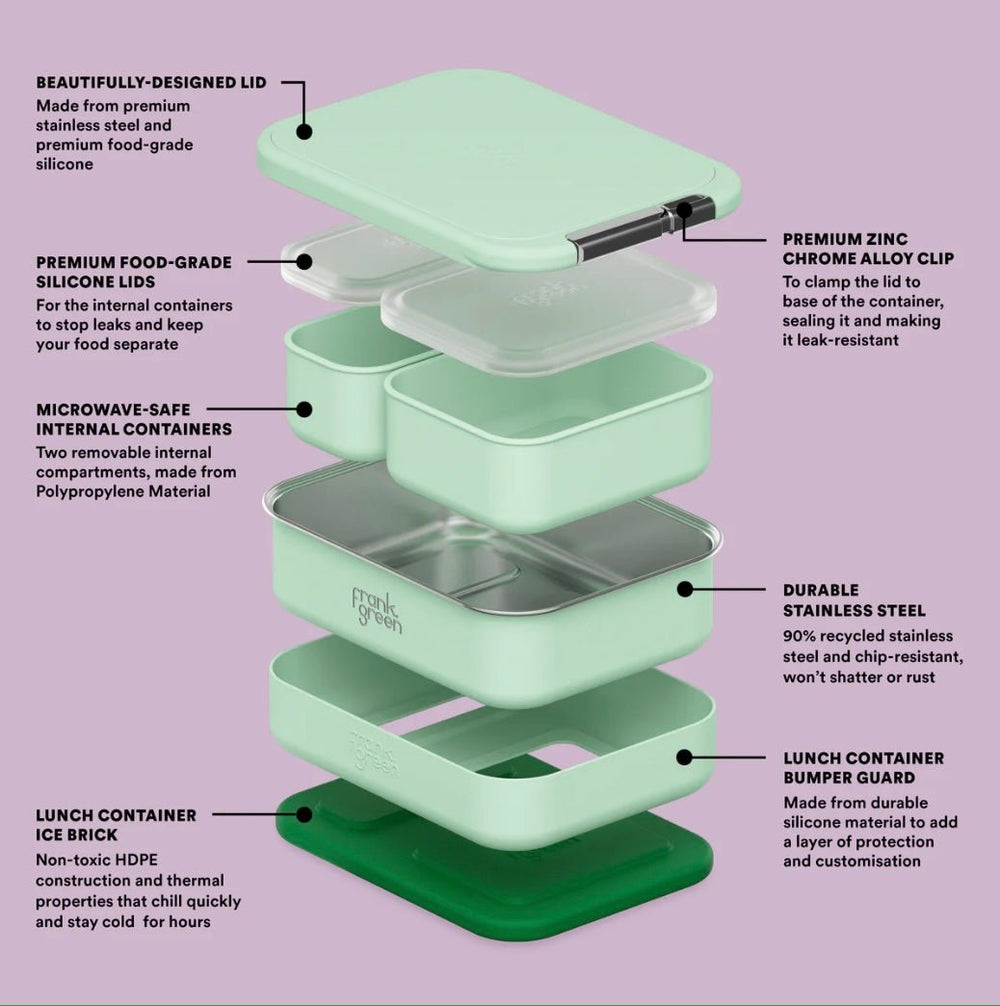 BEAUTIFULLY-DESIGNED LID
Made from premium stainless steel and premium food-grade silicone

PREMIUM FOOD-GRADE SILICONE LIDS
For the internal containers to stop leaks and keep your food separate

MICROWAVE-SAFE INTERNAL CONTAINERS
Two removable internal compartments, made from Polypropylene Material

LUNCH CONTAINER ICE BRICK
Non-toxic HDPE construction and thermal properties that chill quickly and stay cold for hours

PREMIUM ZINC CHROME ALLOY CLIP
To clamp the lid to base of the container, sealing it and making it leak-resistant

frank green

DURABLE STAINLESS STEEL
90% recycled stainless steel and chip-resistant, won't shatter or rust

frank green

LUNCH CONTAINER BUMPER GUARD
Made from durable silicone material to add a layer of protection and customisation